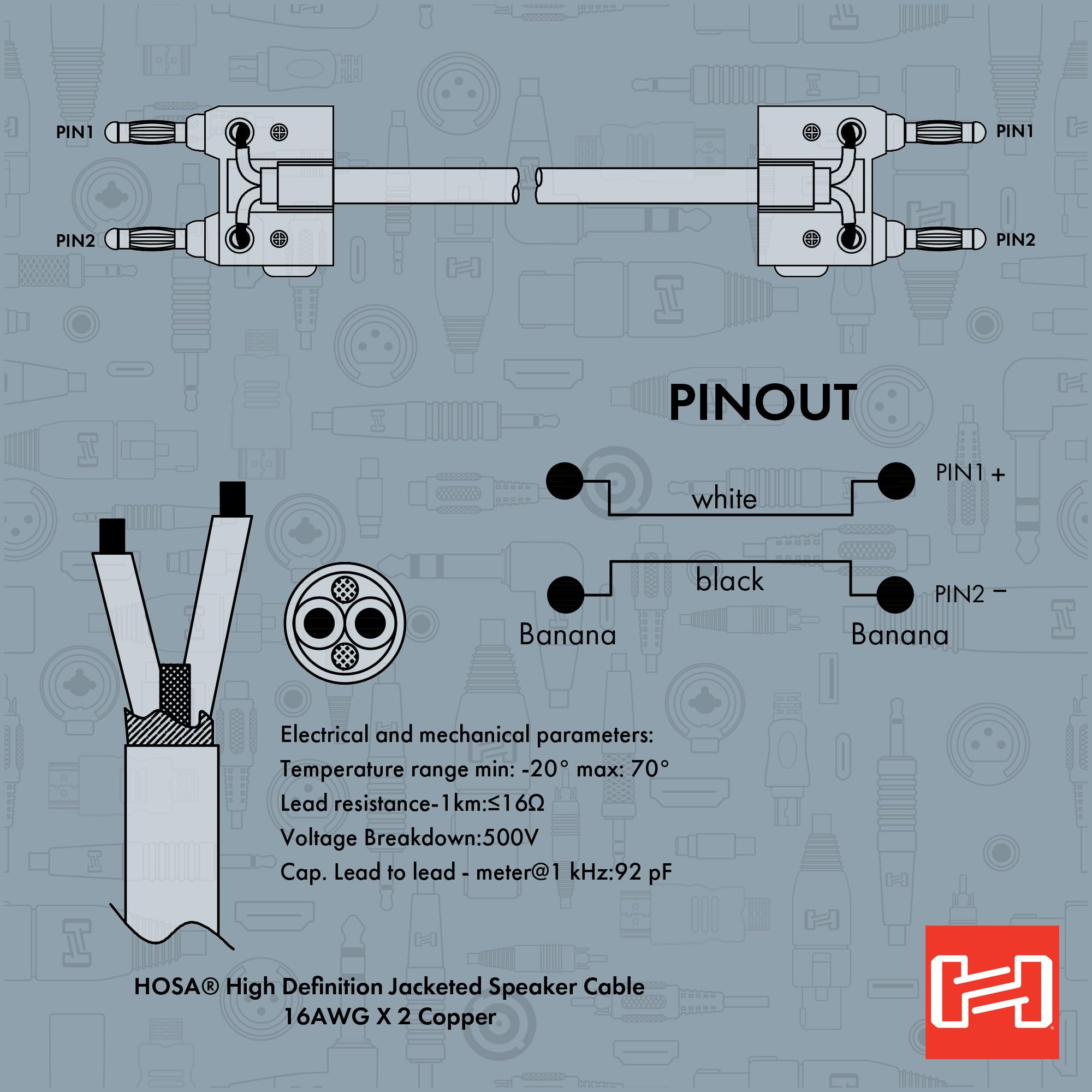 PIN1
PIN2
PIN1
PIN2

PINOUT

white
PIN1 +
black
PIN2 −
Banana
Banana

Electrical and mechanical parameters:
Temperature range min: -20° max: 70°
Lead resistance-1km:≤16Ω
Voltage Breakdown:500V
Cap. Lead to lead - meter@1 kHz:92 pF

HOSA® High Definition Jacketed Speaker Cable
16AWG X 2 Copper