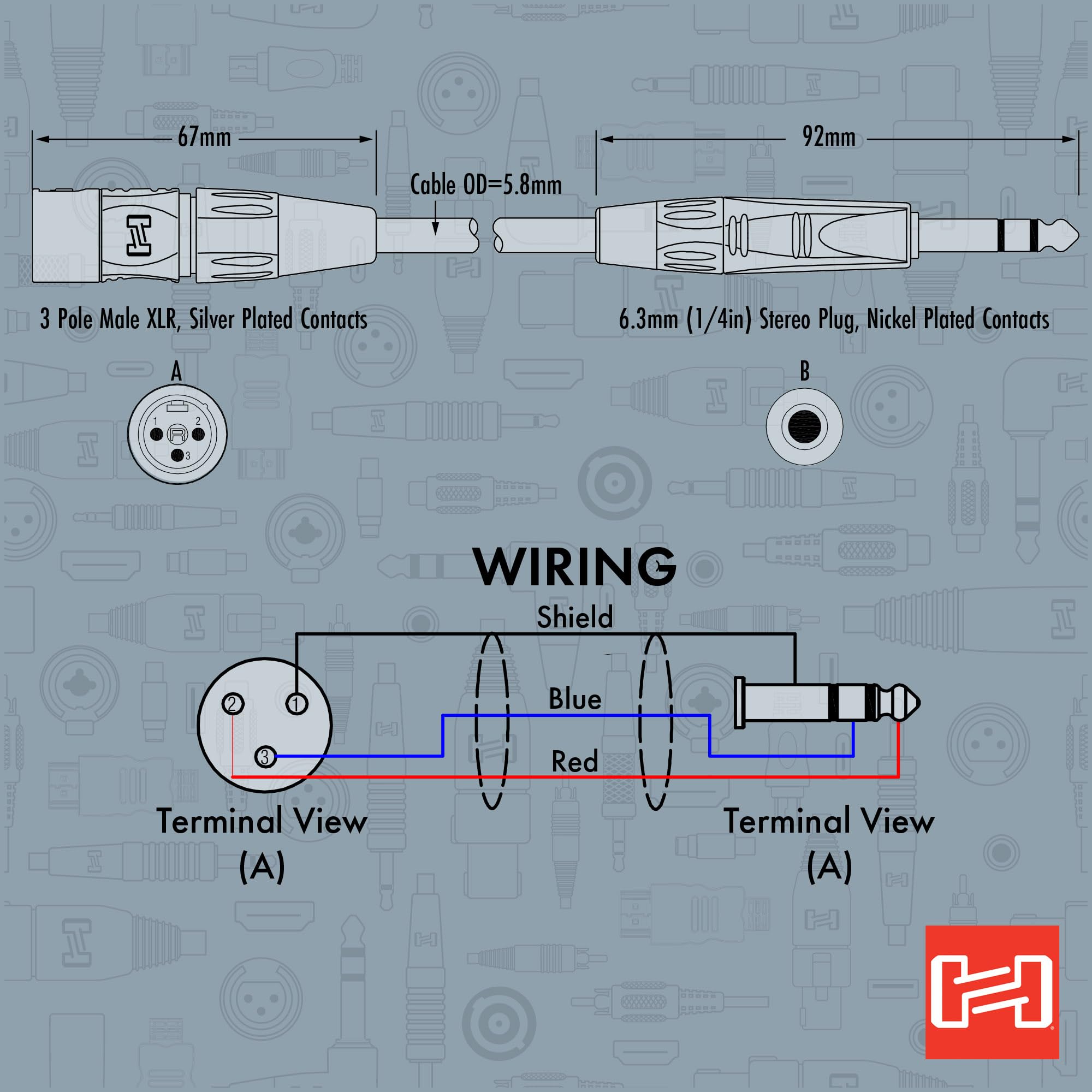 67mm

92mm

Cable OD=5.8mm

3 Pole Male XLR, Silver Plated Contacts

6.3mm (1/4in) Stereo Plug, Nickel Plated Contacts

A

1 2 R 3

B

WIRING

Shield

Blue

Red

2 1 3

Terminal View (A)

Terminal View (A)